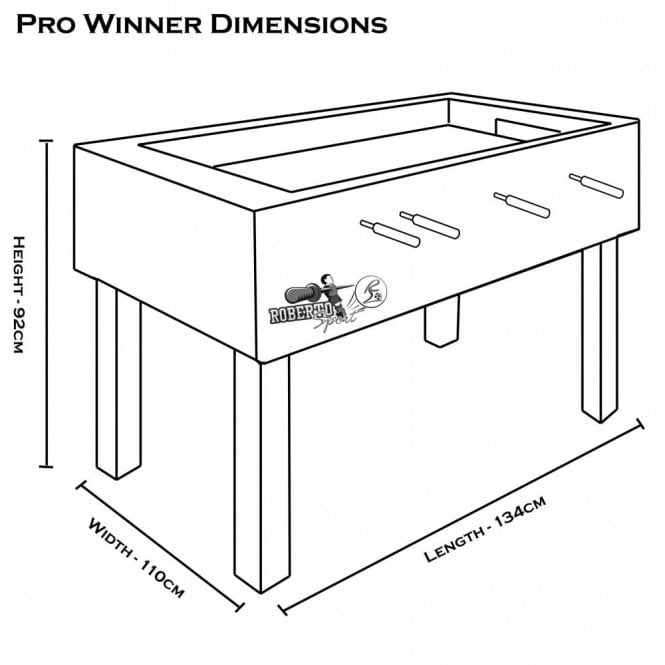 Pro Winner Dimensions

Height - 92cm

Roberto Sport

Width - 110cm

Length - 134cm